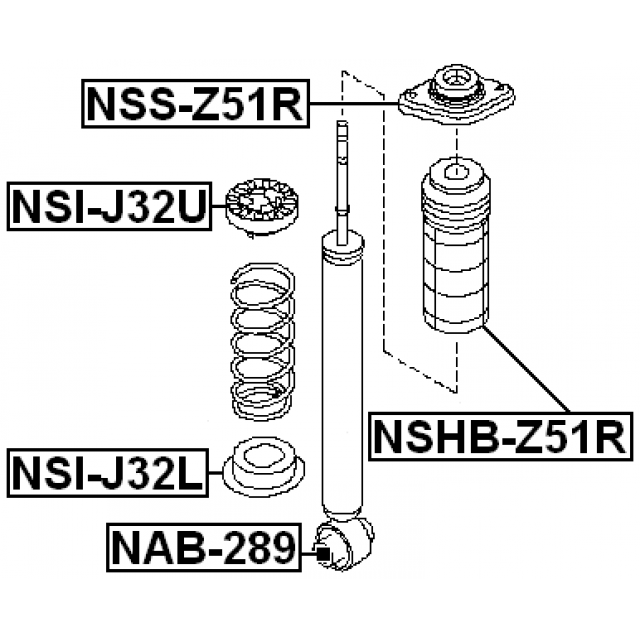 NSS-Z51R

NSI-J32U

NSHB-Z51R

NSI-J32L

NAB-289