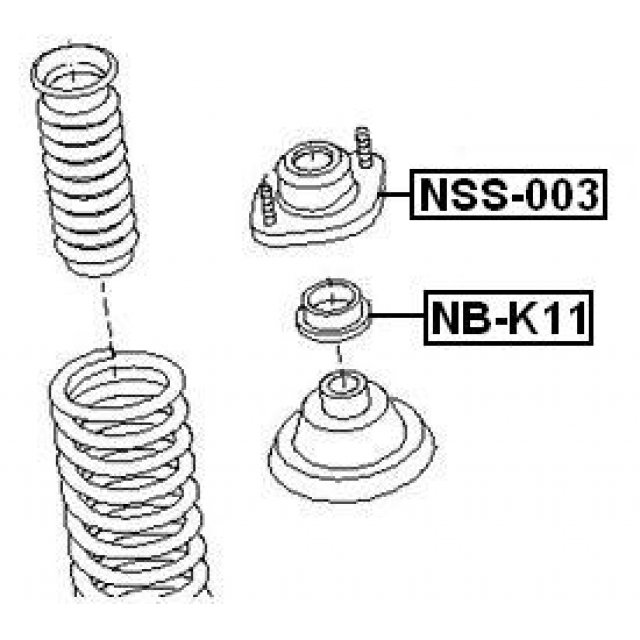 NSS-003

NB-K11