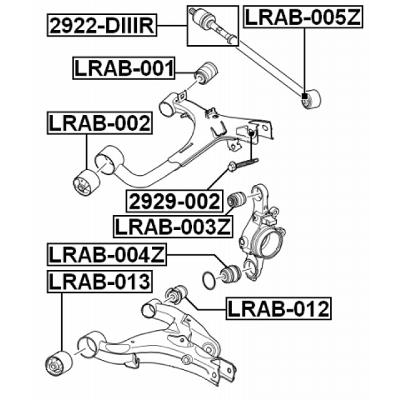 2922-DIIIR
LRAB-005Z
LRAB-001
LRAB-002
2929-002
LRAB-003Z
LRAB-004Z
LRAB-013
LRAB-012