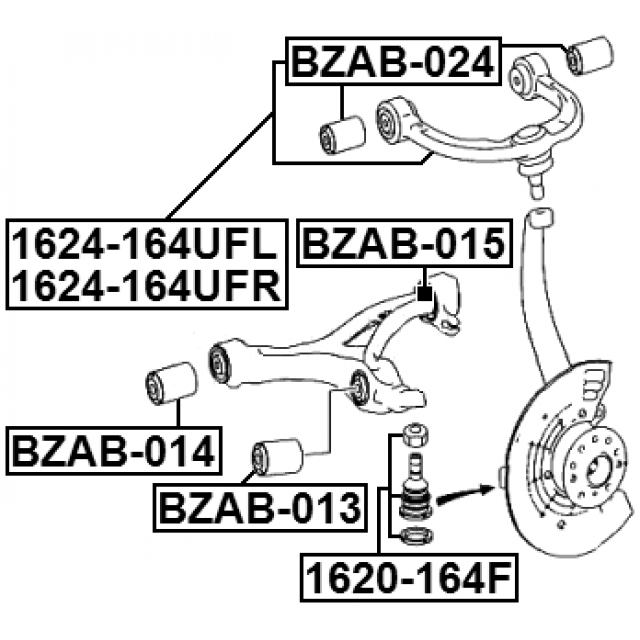 BZAB-024

1624-164UFL
1624-164UFR

BZAB-015

BZAB-014

BZAB-013

1620-164F