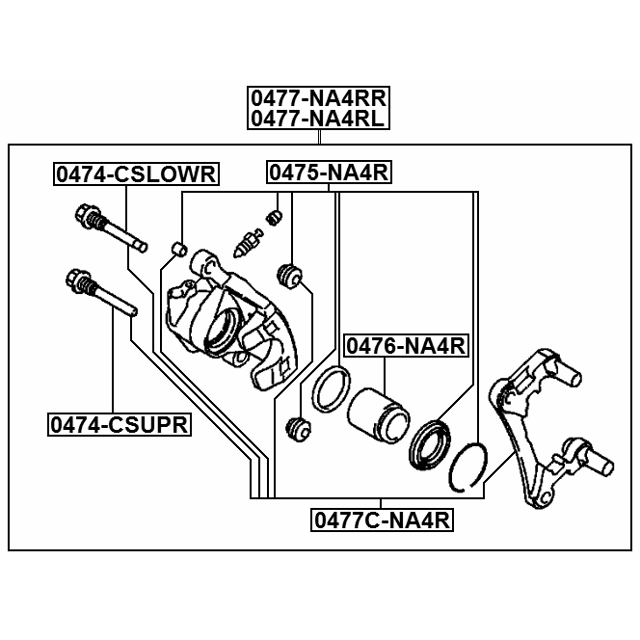 0477-NA4RR
0477-NA4RL

0474-CSLOWR

0475-NA4R

0476-NA4R

0474-CSUPR

0477C-NA4R