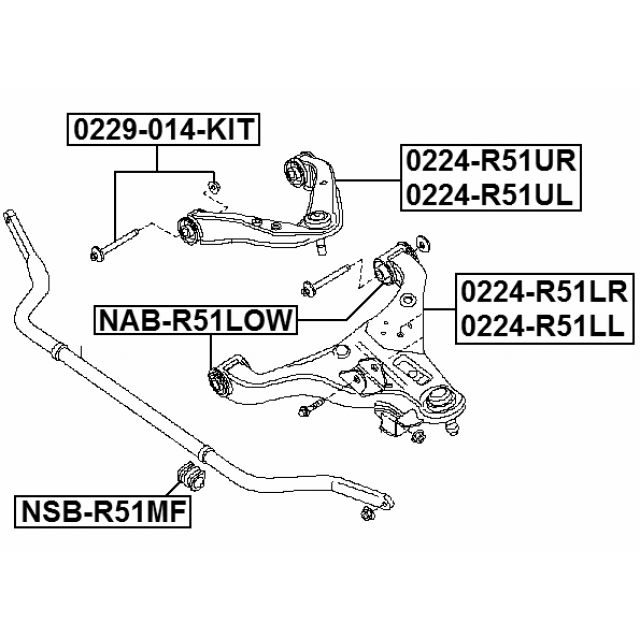 0229-014-KIT

0224-R51UR
0224-R51UL

0224-R51LR
0224-R51LL

NAB-R51LOW

NSB-R51MF