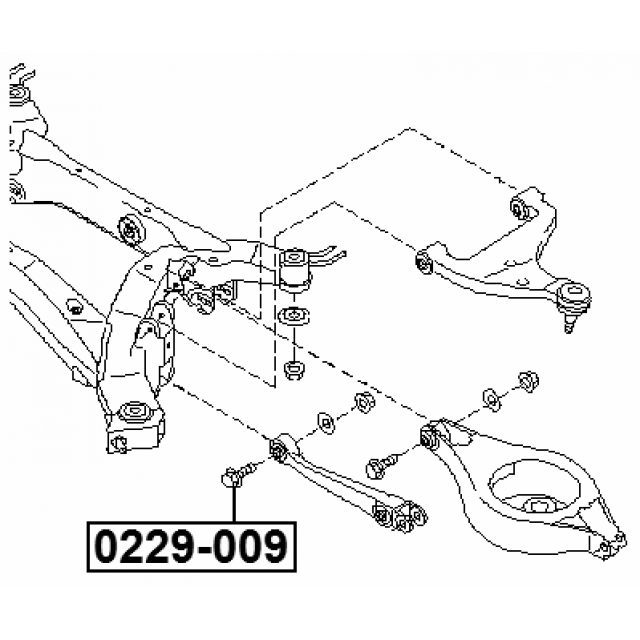 0229-009