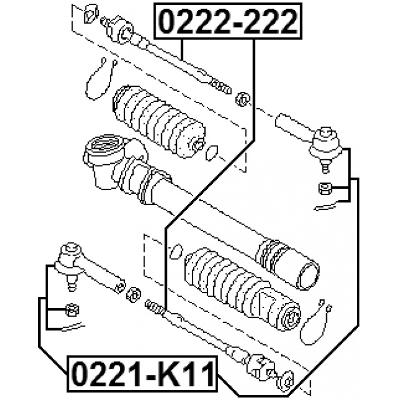 0222-222

0221-K11