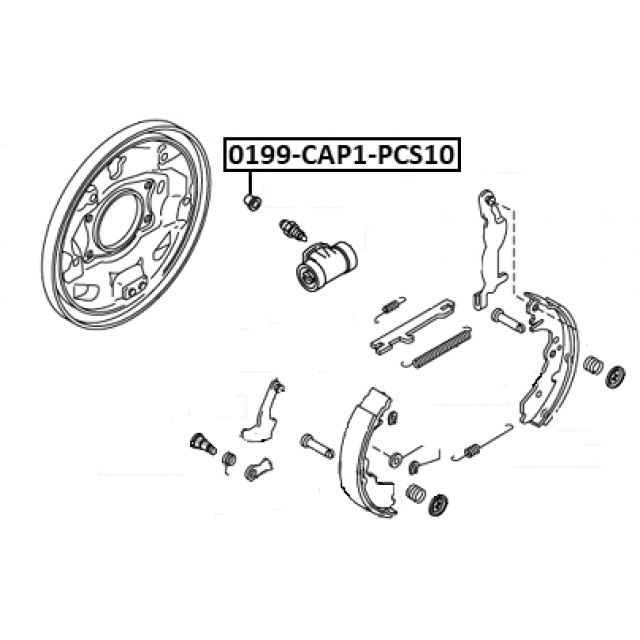 0199-CAP1-PCS10