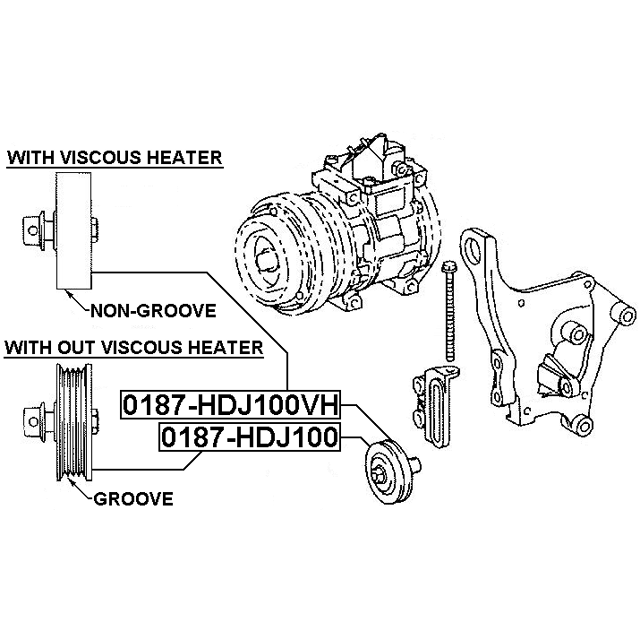 WITH VISCOUS HEATER

NON-GROOVE

WITH OUT VISCOUS HEATER

0187-HDJ100VH

0187-HDJ100

GROOVE